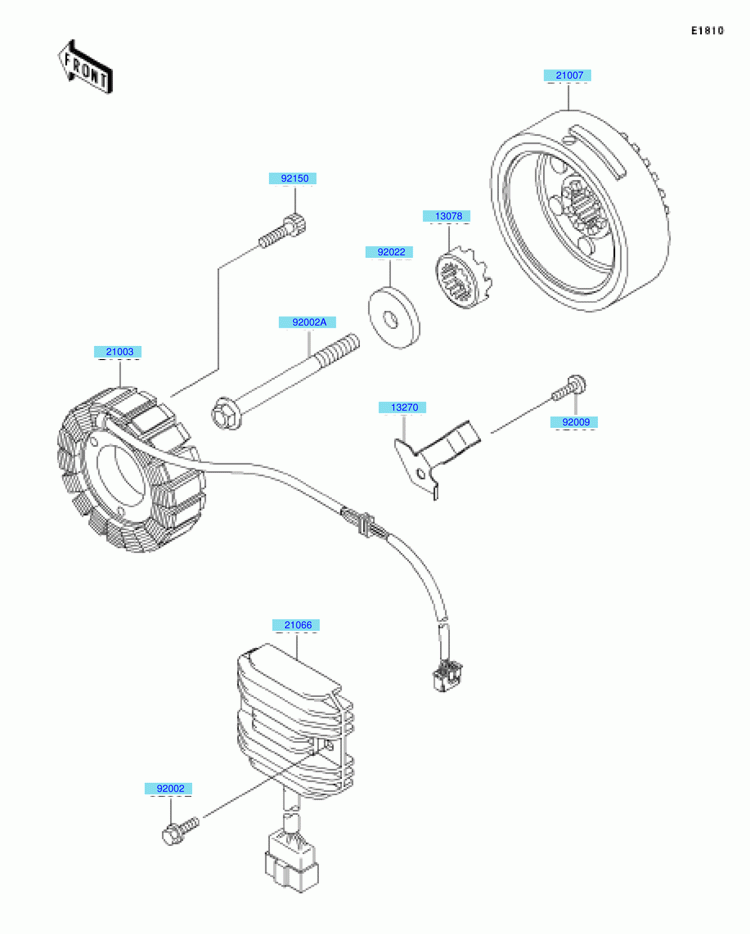 E1810

FRONT

21007

92150

13078

92022

92002A

21003

13270

92009

21066

92002