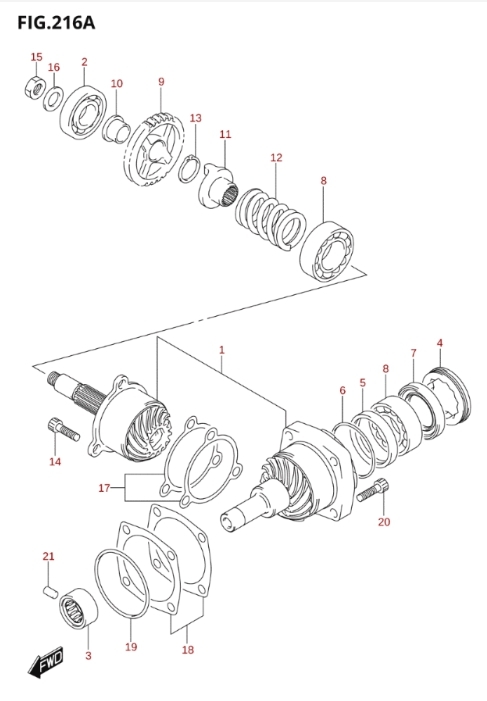 FIG.216A

15
16
2
10
9
13
11
12
8

1
4
7
8
5
6
14
17
20
21
3
19
18
FWD