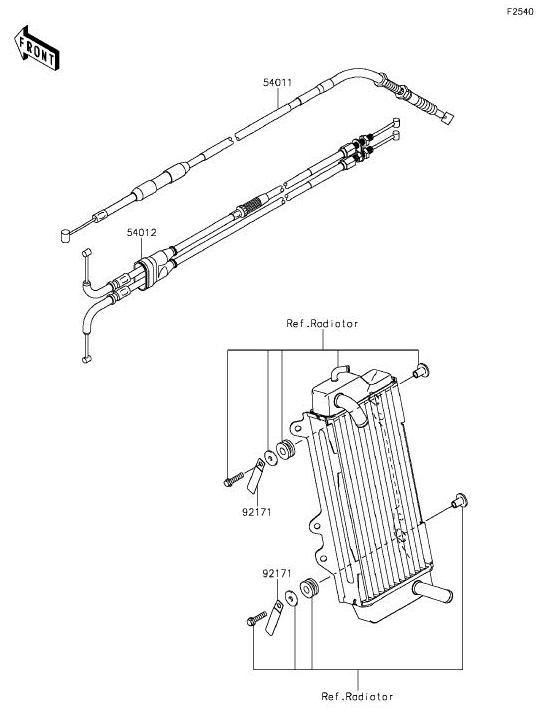 F2540

FRONT

54011

54012

Ref.Radiator

92171

92171

Ref.Radiator