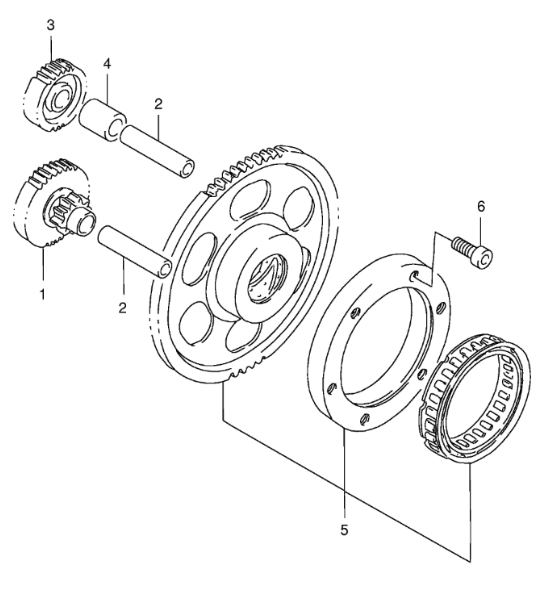 3
4
2
6
1
2
5