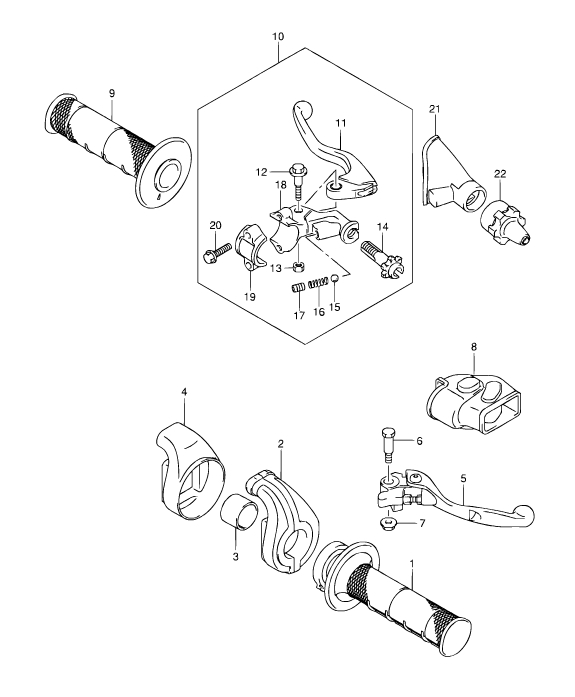 10
9
11
21
12
22
18
20
14
13
19
17
16
15
8
4
2
6
5
7
3
1