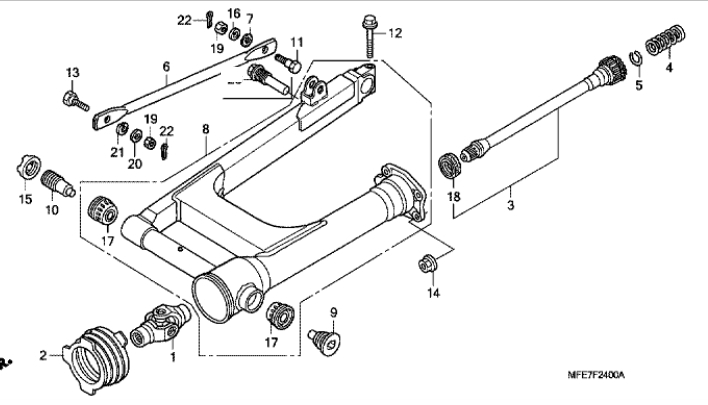 22
16
7
19
12
11
4
5
13
6
8
19
22
21
20
15
10
18
3
17
14
9
17
2
1
MFE7F2400A