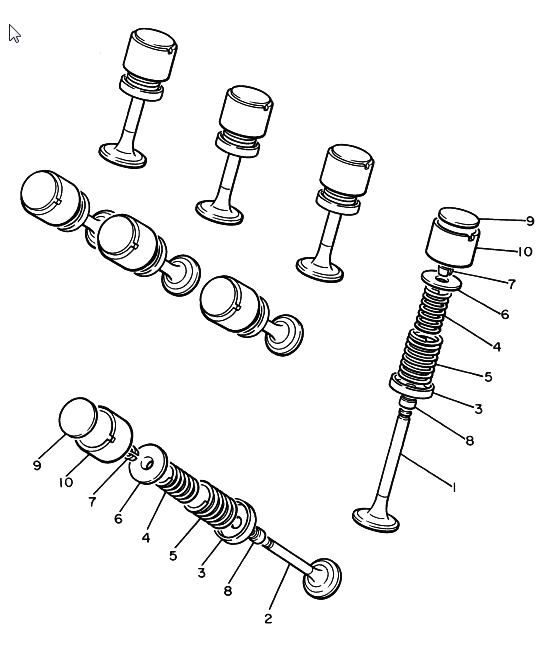 9
10
7
6
4
5
3
8
1
9
10
7
6
4
5
3
8
2