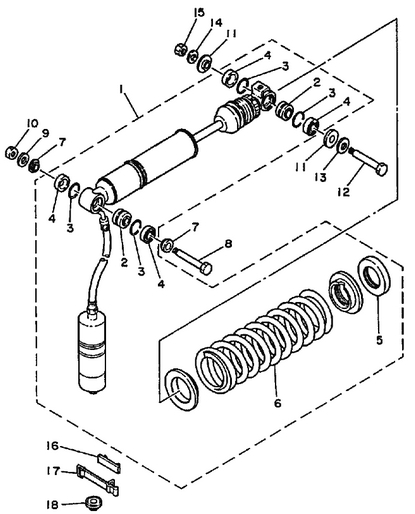 15
14
11
4
3
1
2
3
4
10
9
7
11
13
12
4
3
2
3
4
7
8
5
6
16
17
18