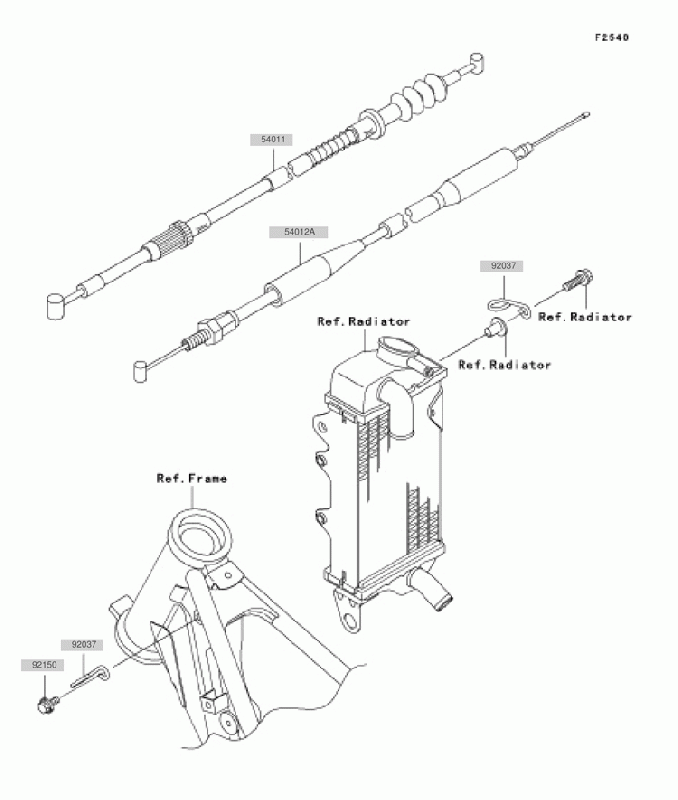 F2540

54011

54012A

92037

Ref.Radiator

Ref.Radiator

Ref.Radiator

Ref.Frame

92037

92150