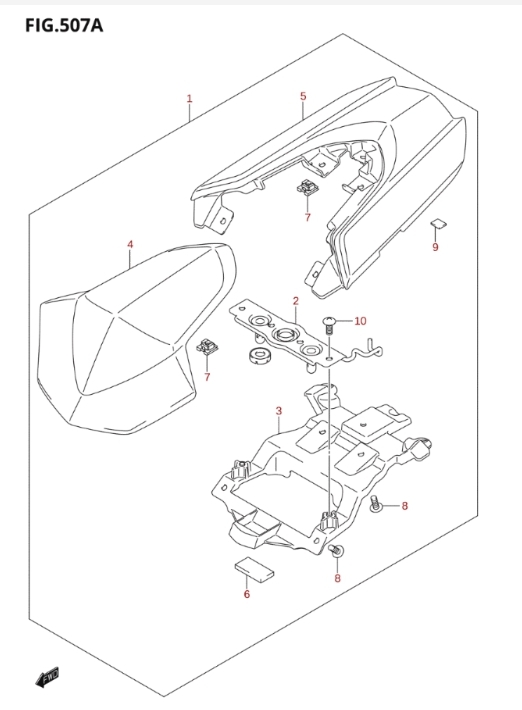 FIG.507A

1
5
7
9
4
2
10
7
3
8
8
6
FWD