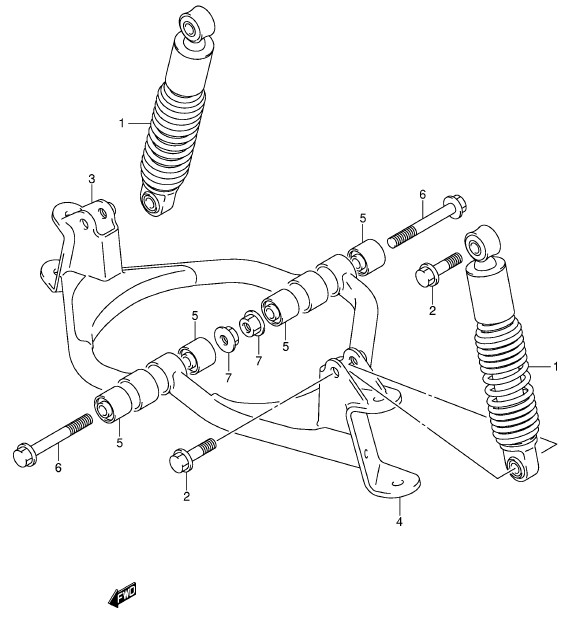 1
3
6
5
2
5
7
7
5
1
5
6
2
4
FWD