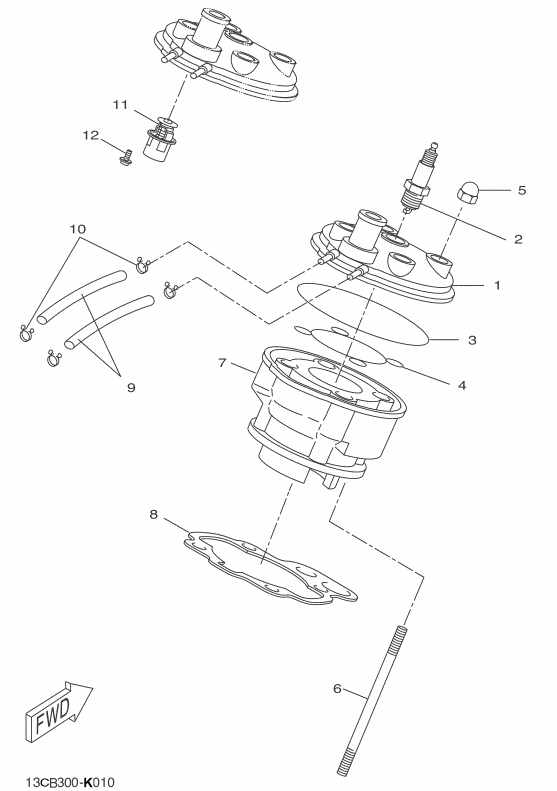 11
12
5
10
2
1
3
7
4
9
8
6
FWD
13CB300-K010