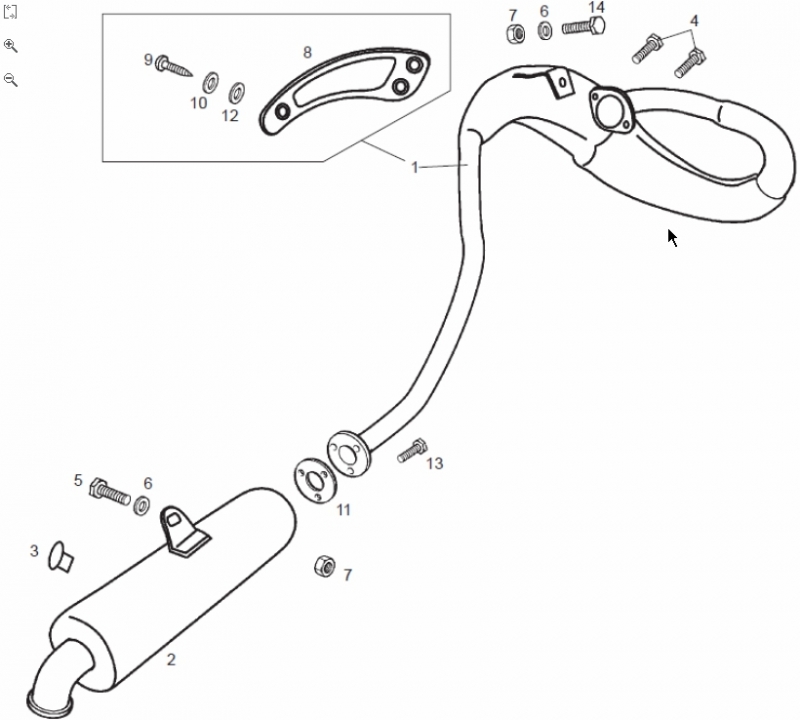 9
8
10
12
7
6
14
4
1
13
5
6
11
3
7
2