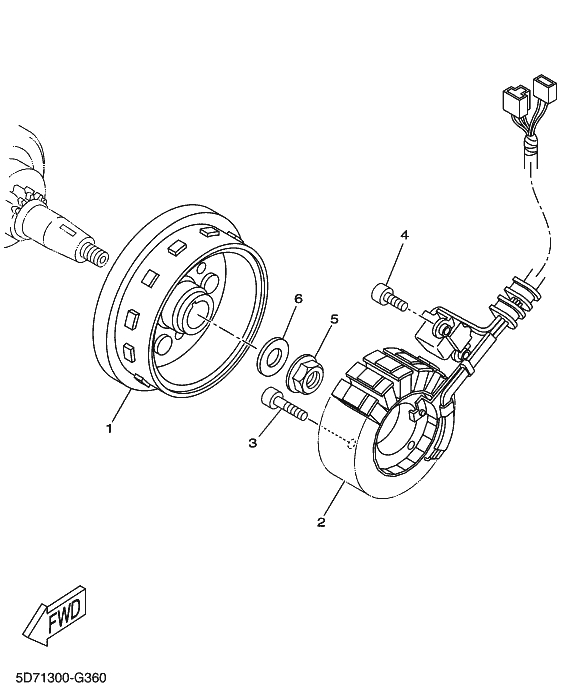 4
6
5
1
3
2
FWD
5D71300-G360