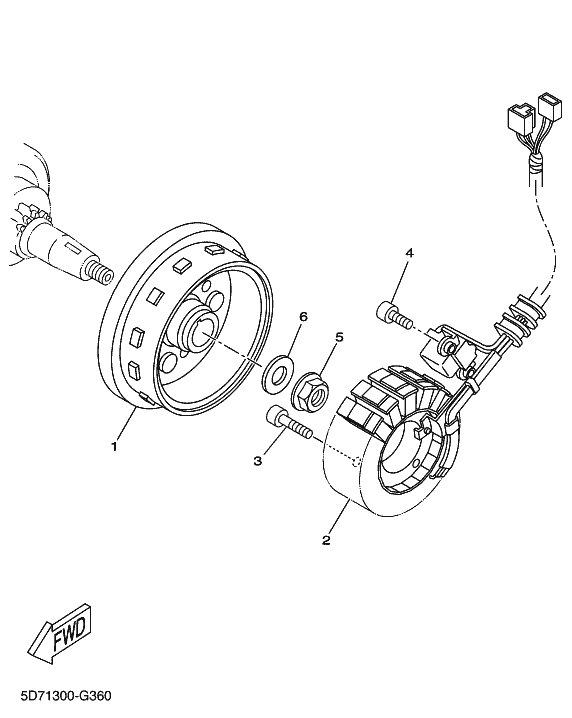 4
6
5
1
3
2
FWD
5D71300-G360