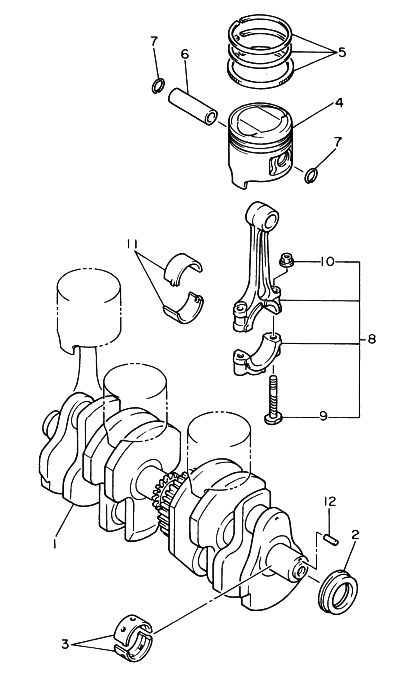 7
6
5
4
7
11
10
8
9
12
2
1
3