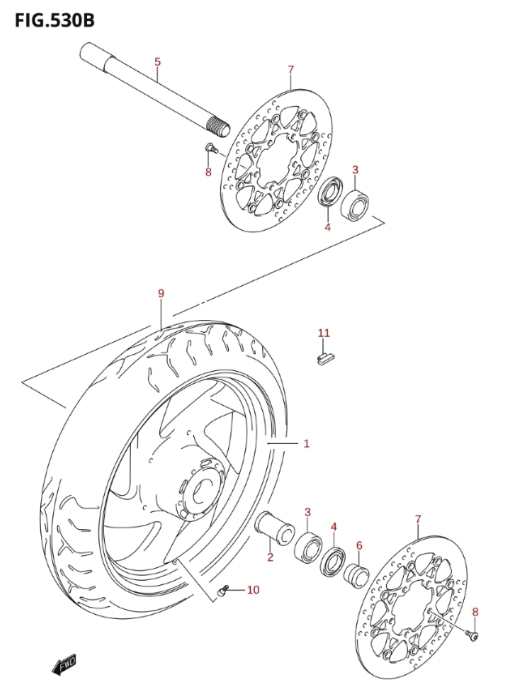 FIG.530B

5
7
8
3
4
9
11
1
3
4
6
7
2
10
8
FWD