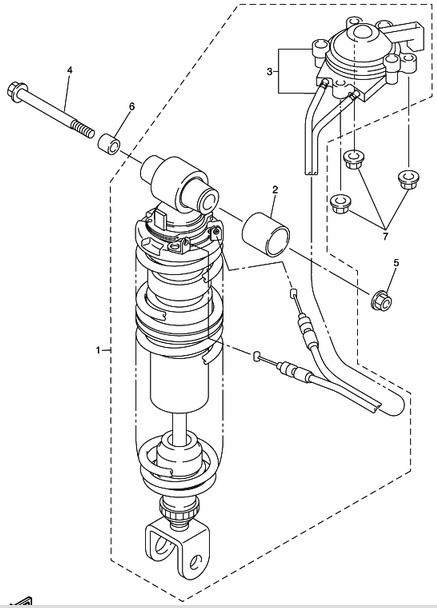 4
6
3
2
7
5
1