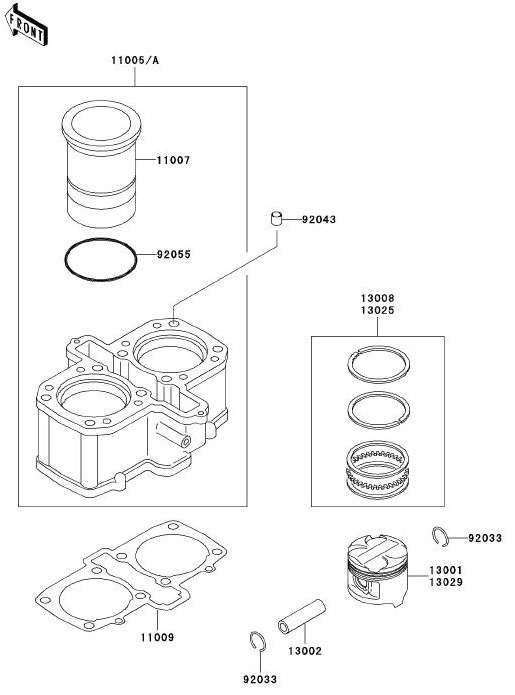 FRONT

11005/A

11007

92043

92055

13008
13025

92033

13001
13029

11009

13002

92033