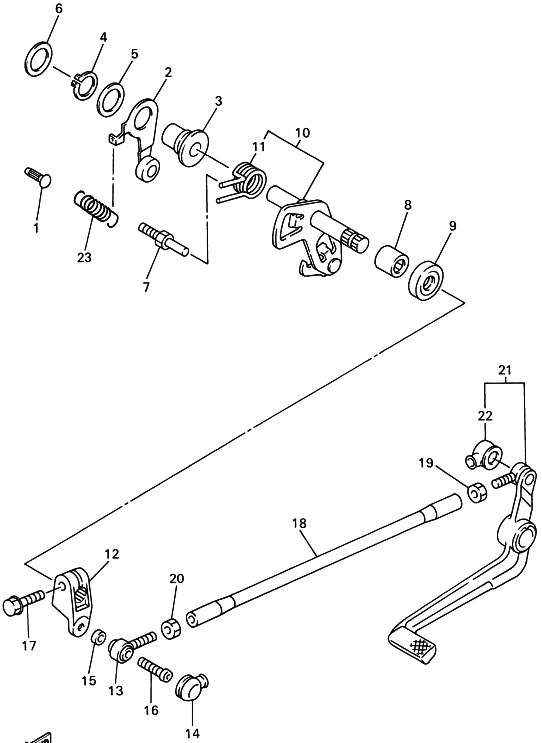 6
4
5
2
3
10
11
1
23
7
8
9
21
22
19
18
12
20
17
15
13
16
14