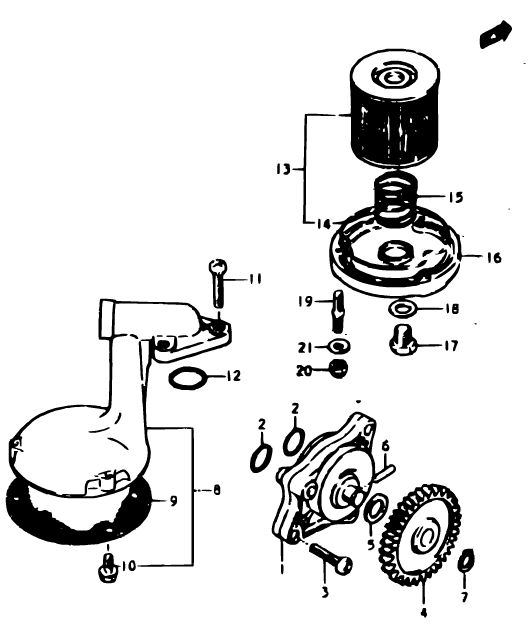 13
15
14
16
11
19
18
21
17
20
12
2
2
6
8
9
5
10
1
3
4
7