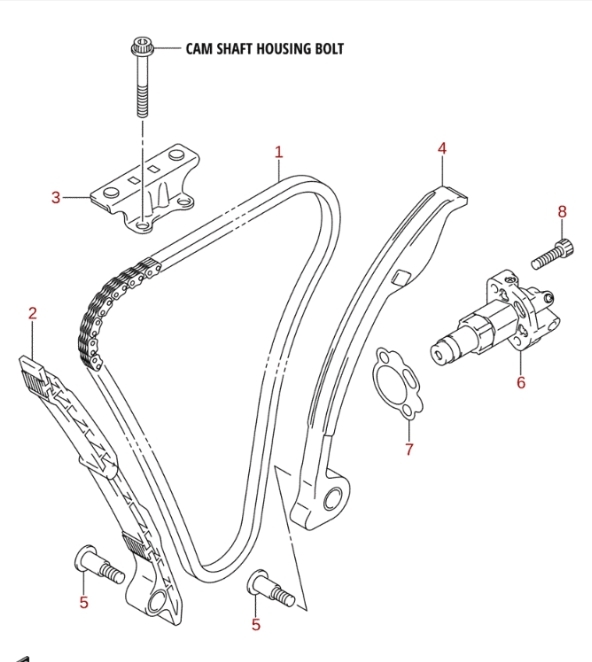 CAM SHAFT HOUSING BOLT

1

4

3

8

2

6

7

5

5