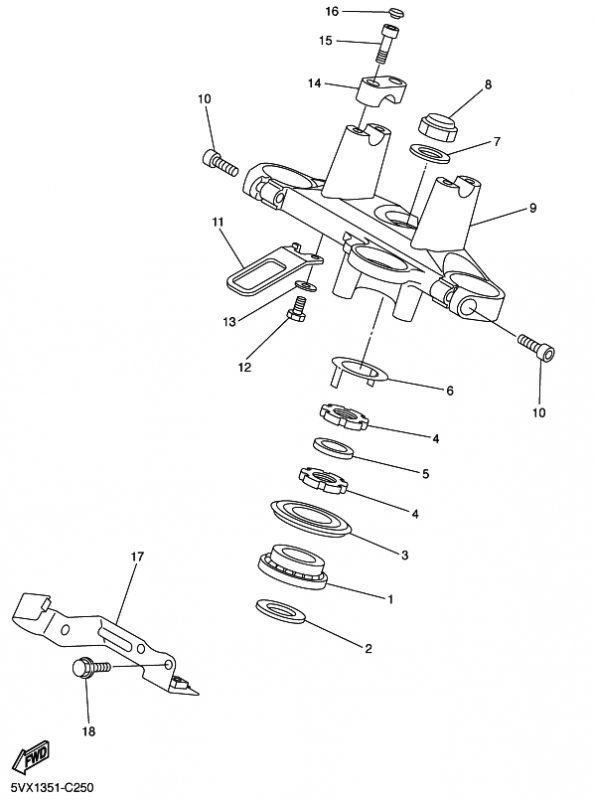 16
15
14
8
10
7
9
11
13
12
6
10
4
5
4
3
17
1
2
18
FWD
5VX1351-C250