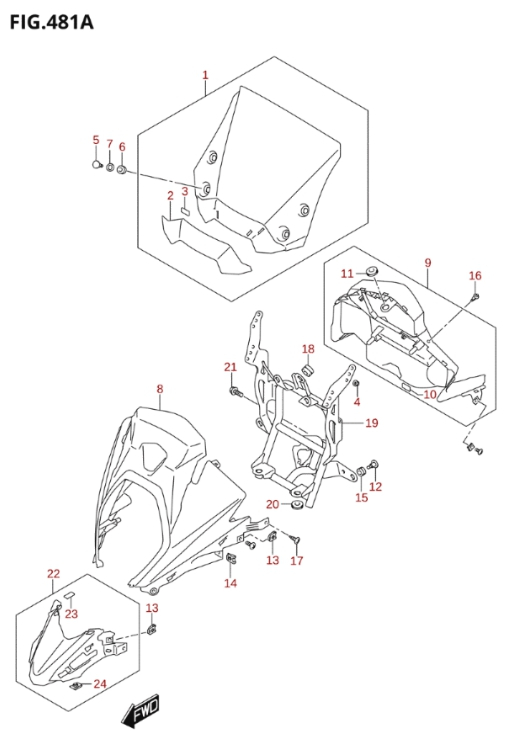 FIG.481A

1
5
7
6
2
3
9
11
16
18
21
4
10
8
19
15
12
20
13
17
14
22
23
13
24
FWD