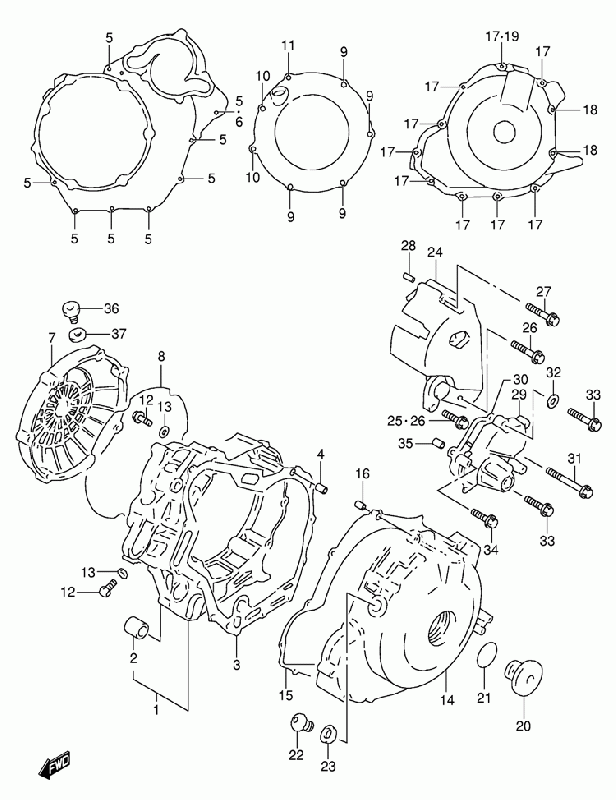 5
5
6
5
5
5
5
5
5
11
9
10
9
10
9
9
17·19
17
17
18
17
17
18
17
17
17
17
28
24
27
26
32
33
30
29
25·26
35
31
33
34
36
37
7
8
12
13
4
16
13
12
2
3
1
15
14
21
20
22
23
FWD