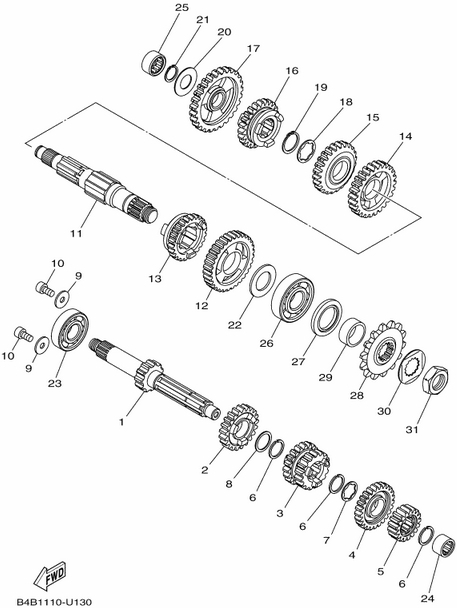 25
21
20
17
16
19
18
15
14
11
13
12
22
26
27
29
28
30
31
10
9
10
9
23
1
2
8
6
3
6
7
4
5
6
24
FWD
B4B1110-U130