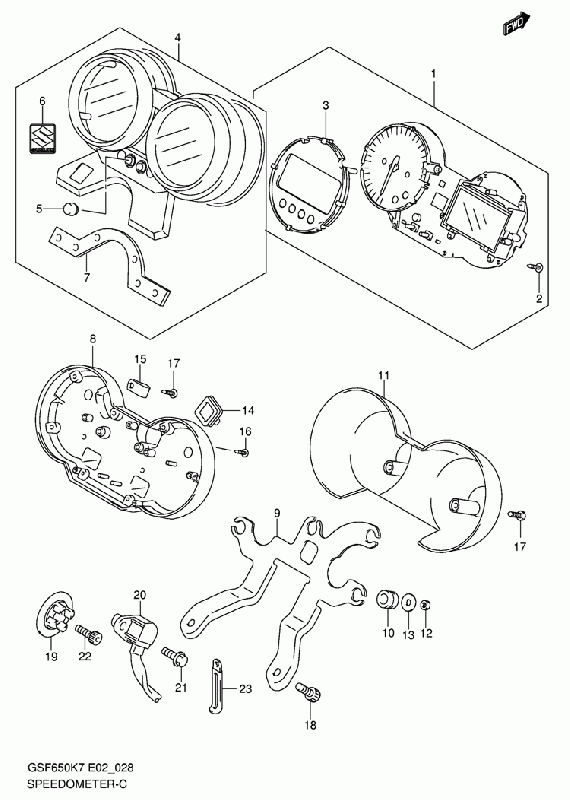 FWD

4

1

6

3

5

7

2

8

15

17

14

16

11

9

17

20

10

13

12

19

22

21

23

18

GSF650K7 E02_028
SPEEDOMETER-C