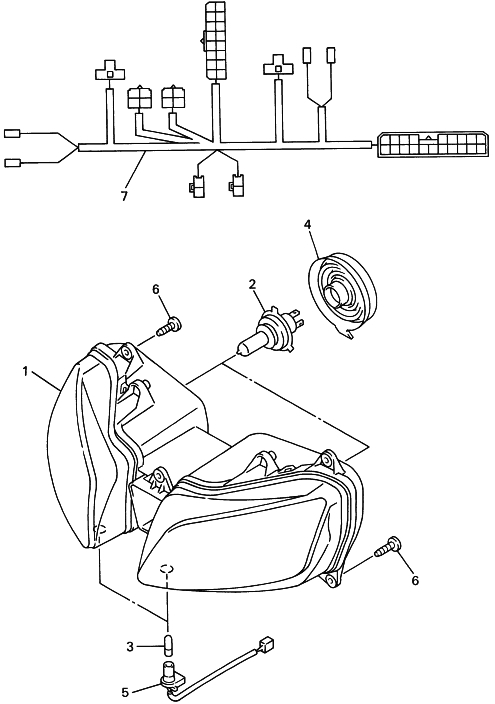 7

4

6

2

1

6

3

5