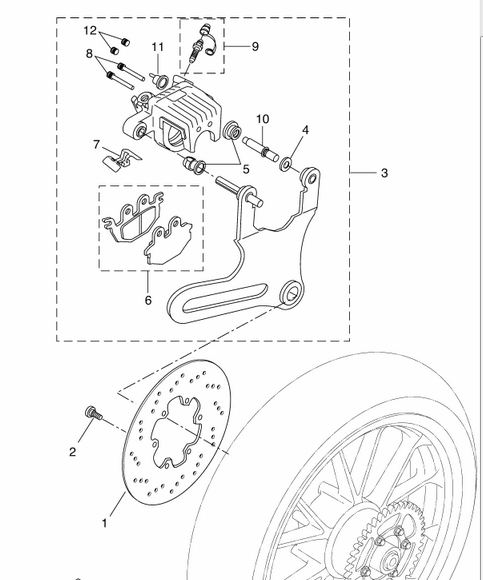 12
8
11
9
10
4
7
5
3
6
2
1