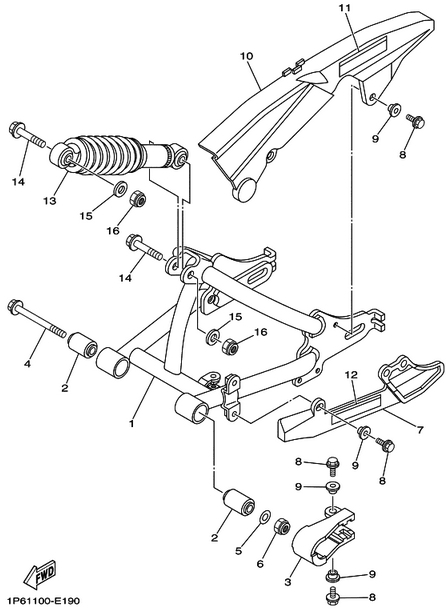 11
10
9
8
14
13
15
16
14
15
16
4
2
1
12
7
9
8
8
9
2
5
6
3
9
8
FWD
1P61100-E190