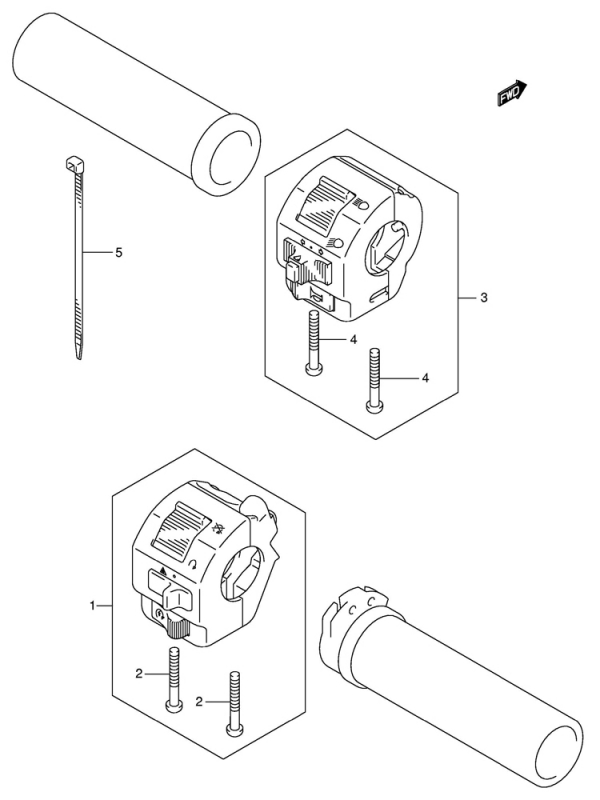 FWD
5
3
4
4
1
2
2