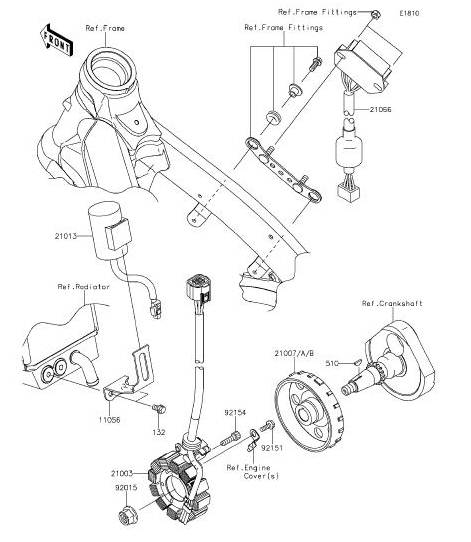 Ref.Frame Fittings
E1810
FRONT
Ref.Frame
Ref.Frame Fittings
21066
21013
Ref.Radiator
Ref.Crankshaft
21007/A/B
510
11056
132
92154
92151
Ref.Engine
Cover(s)
21003
92015