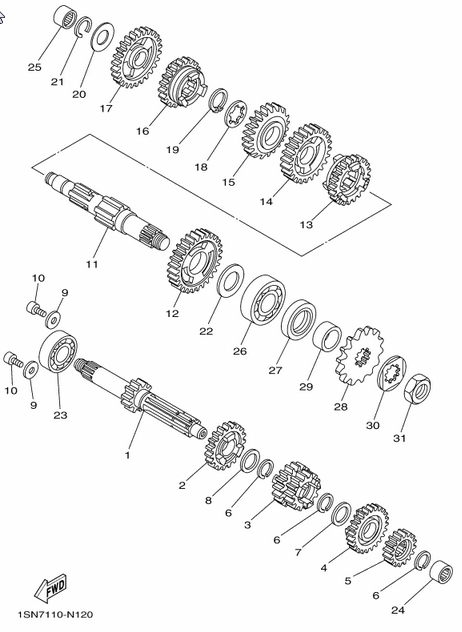 25
21
20
17
16
19
18
15
14
13
11
12
22
26
27
29
28
30
31
10
9
10
9
23
1
2
8
6
3
6
7
4
5
6
24
FWD
1SN7110-N120