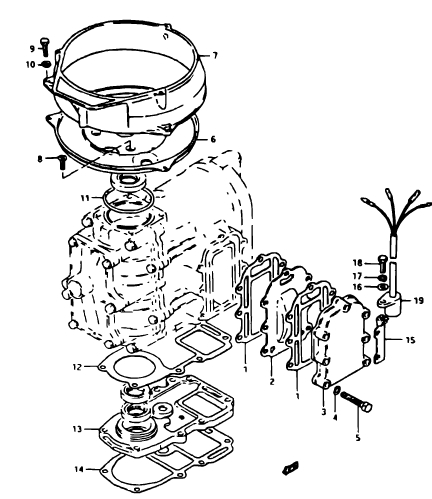 9
10
7
6
8
11
18
17
16
19
15
12
1
2
1
3
4
5
13
14