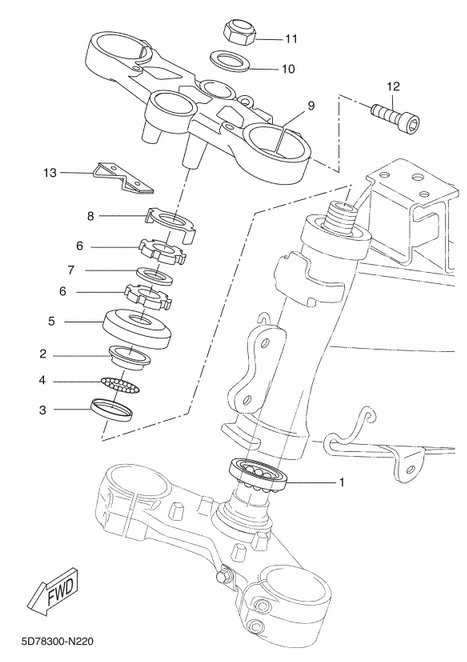 11
10
12
9
13
8
6
7
6
5
2
4
3
1
FWD
5D78300-N220