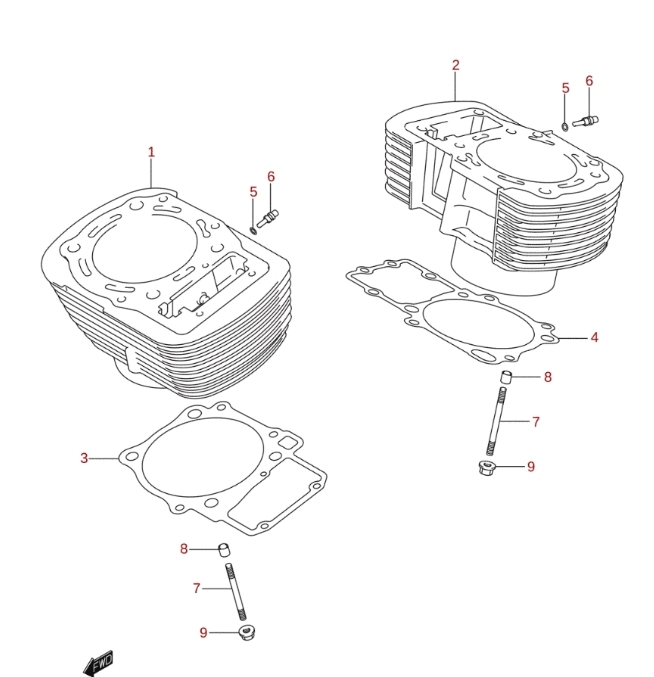 2
5
6
1
5
6
4
8
7
9
3
8
7
9
FWD