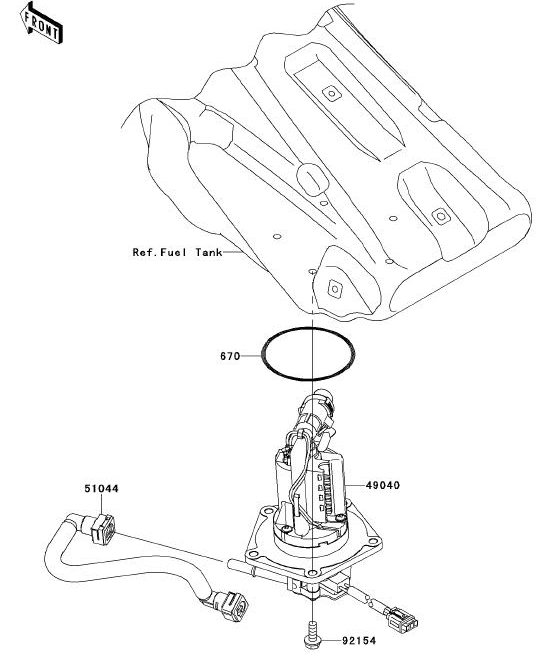 FRONT

Ref.Fuel Tank

670

51044

49040

92154