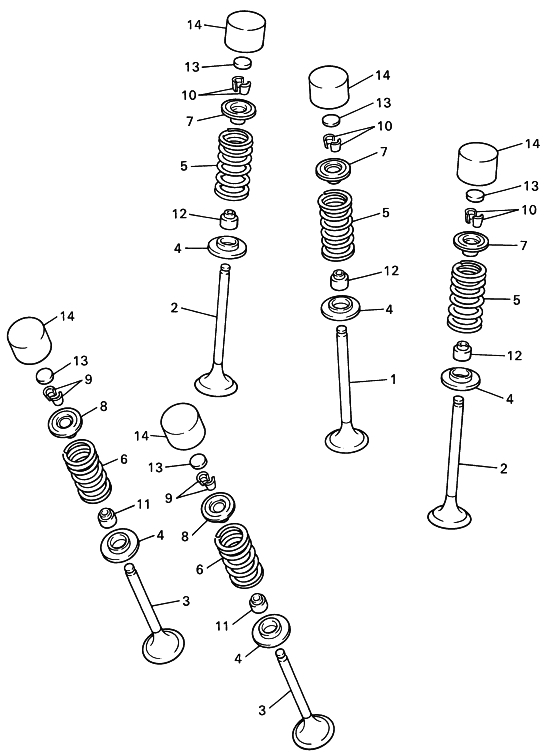 14
13
10
7
5
12
4
2
14
13
10
7
5
12
4
1
14
13
10
7
5
12
4
2
14
13
9
8
6
11
4
3
14
13
9
8
6
11
4
3