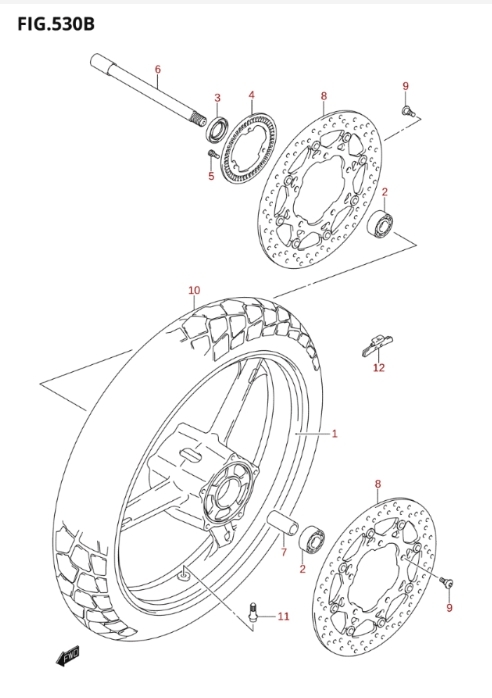 FIG.530B

6
3
4
8
9
5
2
10
12
1
8
7
2
9
11
FWD