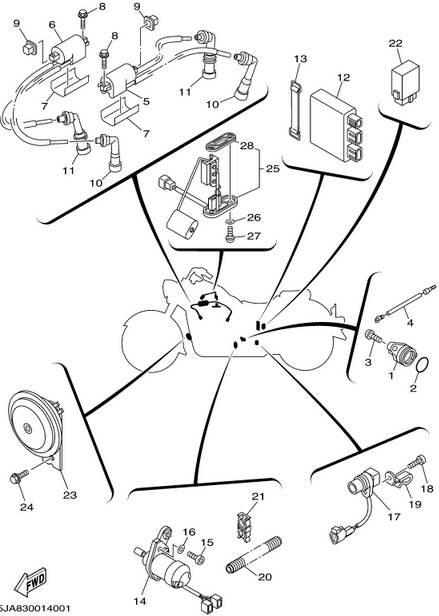 9
6
8
9
8
7
5
11
10
7
11
10
13
12
22
28
25
26
27
4
3
1
2
23
24
21
16
15
20
14
17
19
18
FWD
5JA830014001