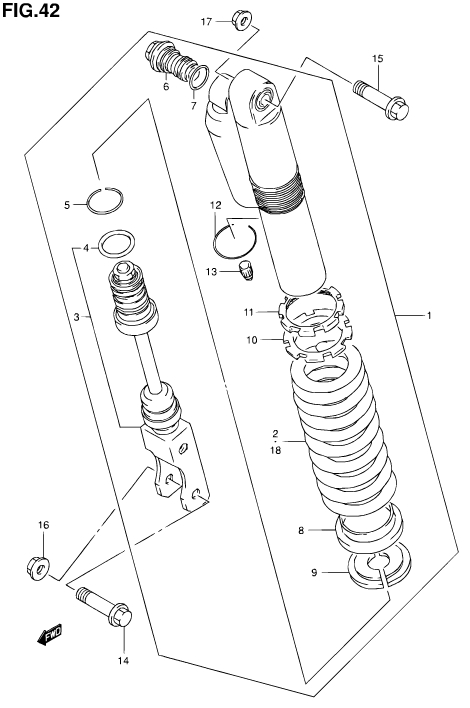 FIG.42

17

15

6

7

5

12

4

13

3

11

1

10

2
18

8

16

9

FWD

14