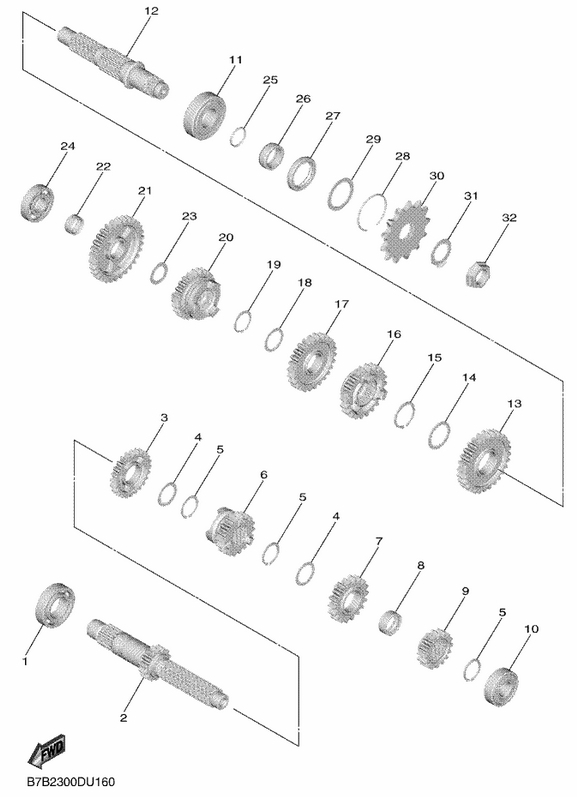 12
11
25
26
27
29
28
30
31
32
24
22
21
23
20
19
18
17
16
15
14
13
3
4
5
6
5
4
7
8
9
5
10
1
2
FWD
B7B2300DU160