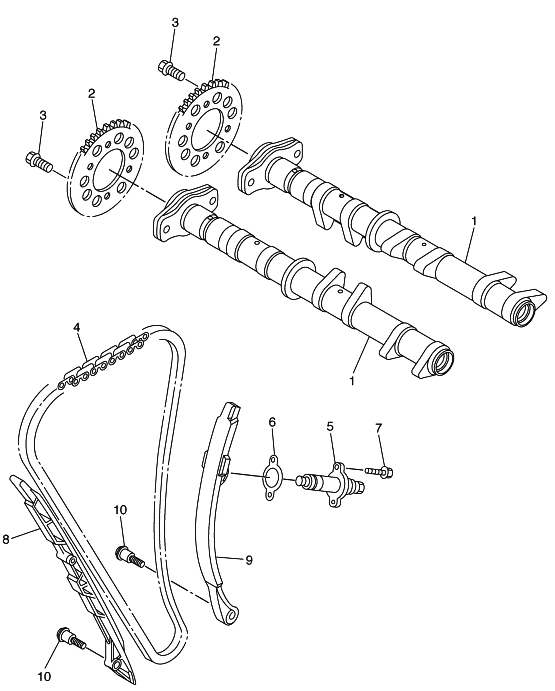 3
2
2
3
1
1
4
6
5
7
10
8
9
10