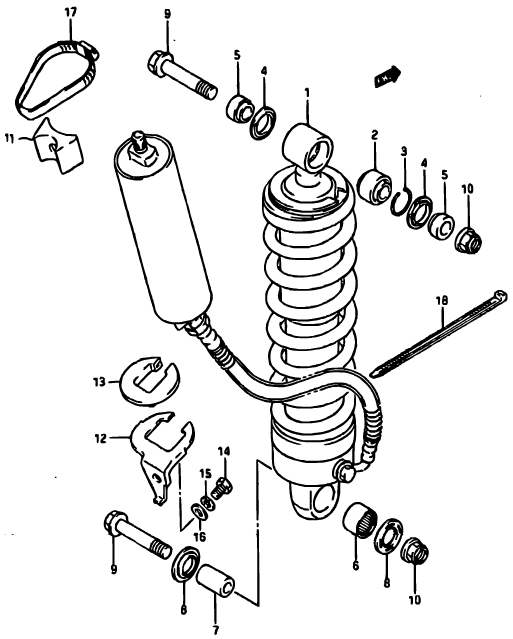 17
9
5
4
1
11
2
3
4
5
10
18
13
12
14
15
16
9
8
7
6
8
10