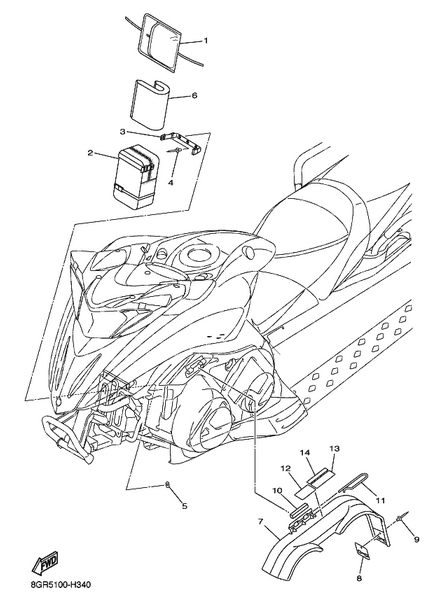 1
6
3
2
4
14
13
12
10
11
5
7
9
8
FWD
8GR5100-H340