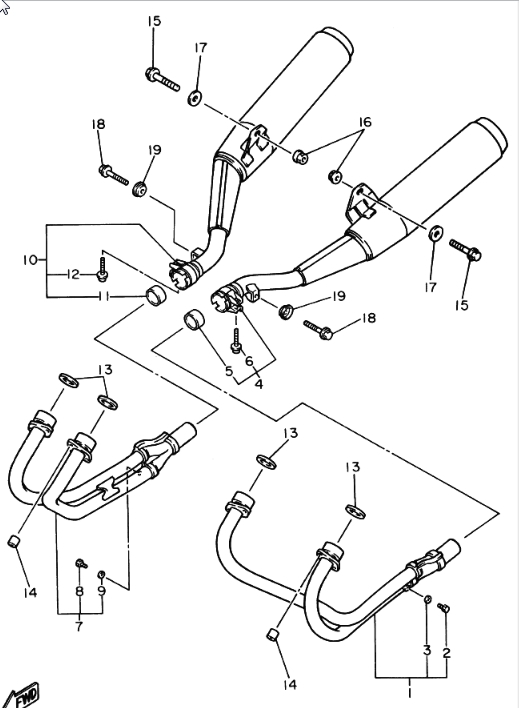 15
17
16
18
19
10
12
11
17
15
19
18
5
6
4
13
13
13
14
8
9
7
3
2
14
1
FWD