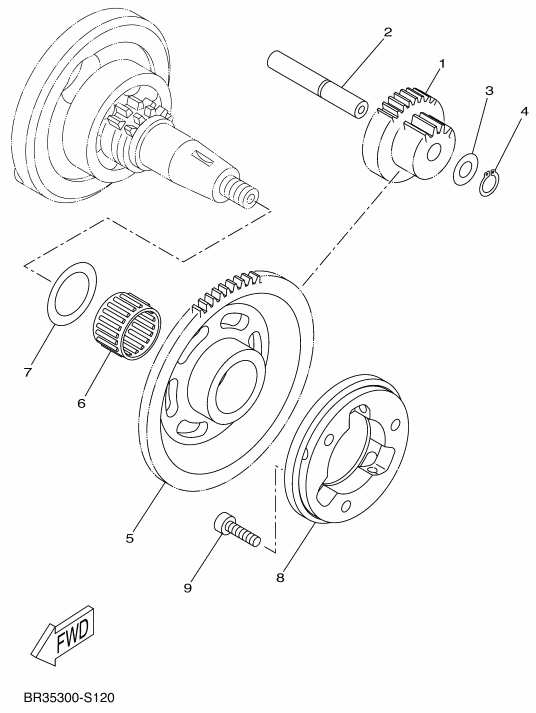 2
1
3
4
7
6
5
9
8
FWD
BR35300-S120