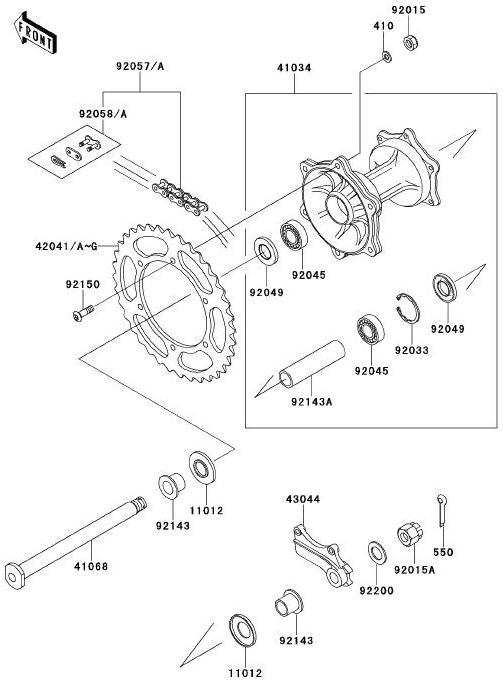 FRONT

92015

410

92057/A

41034

92058/A

42041/A~G

92150

92049

92045

92049

92033

92045

92143A

11012

92143

41068

43044

550

92015A

92200

92143

11012