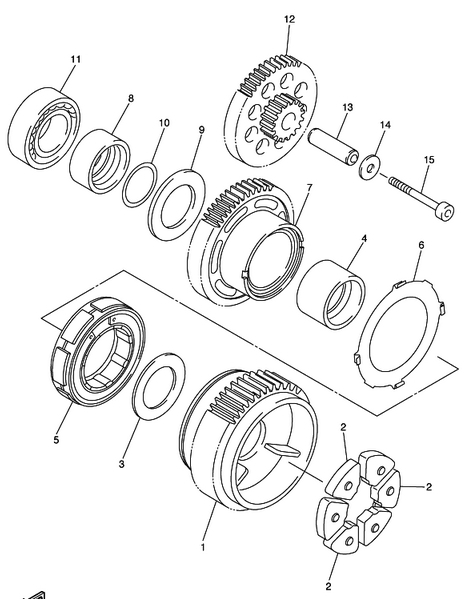 12
11
8
13
10
9
14
15
7
4
6
5
3
2
2
1
2