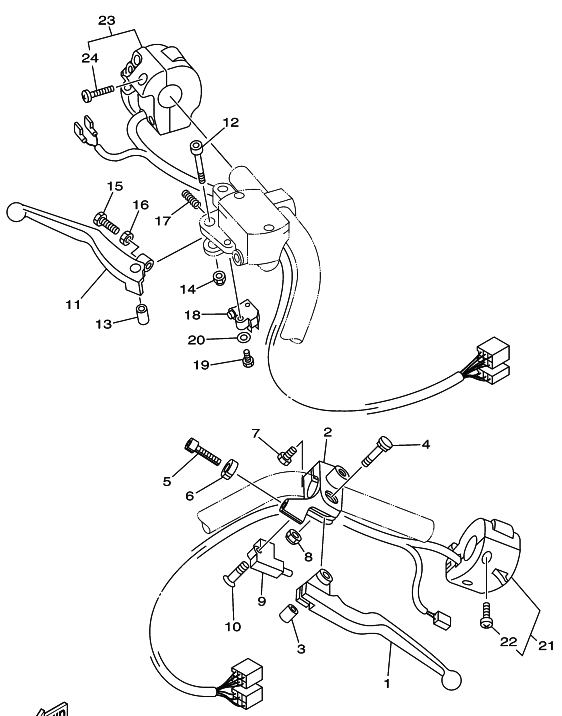 23
24
12
15
16
17
11
14
13
18
20
19
7
2
4
5
6
8
9
10
3
22
21
1